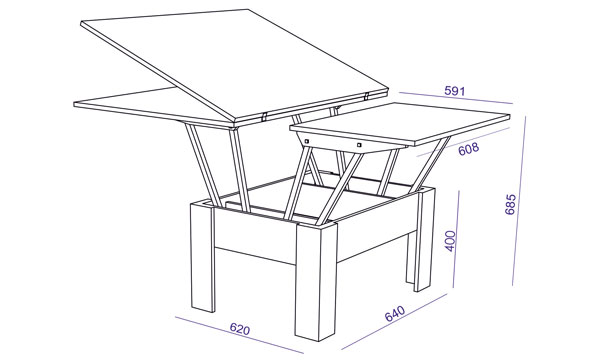 591
608
685
400
640
620